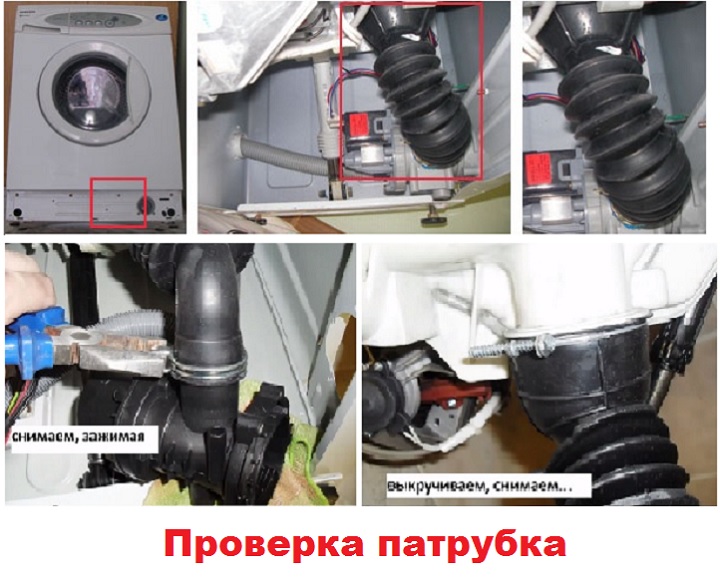 снимаем, зажимая

выкручиваем, снимаем...

Проверка патрубка