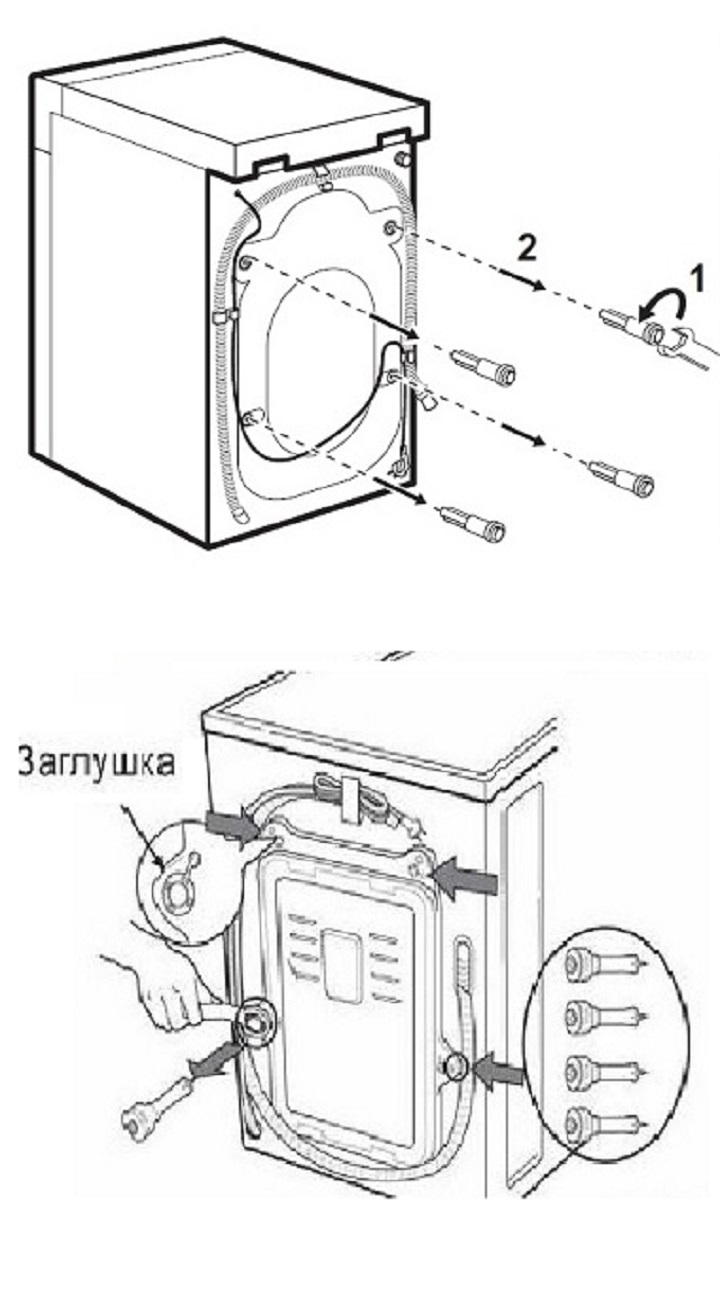 2
1
Заглушка