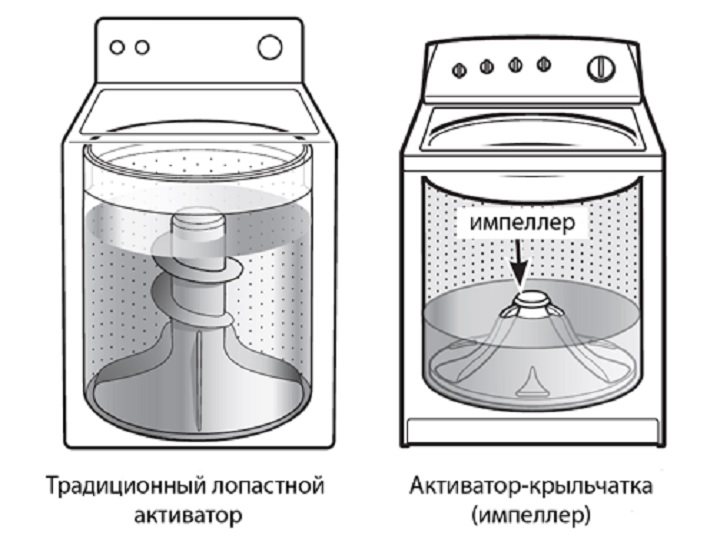 импеллер

Традиционный лопастной активатор

Активатор-крыльчатка (импеллер)