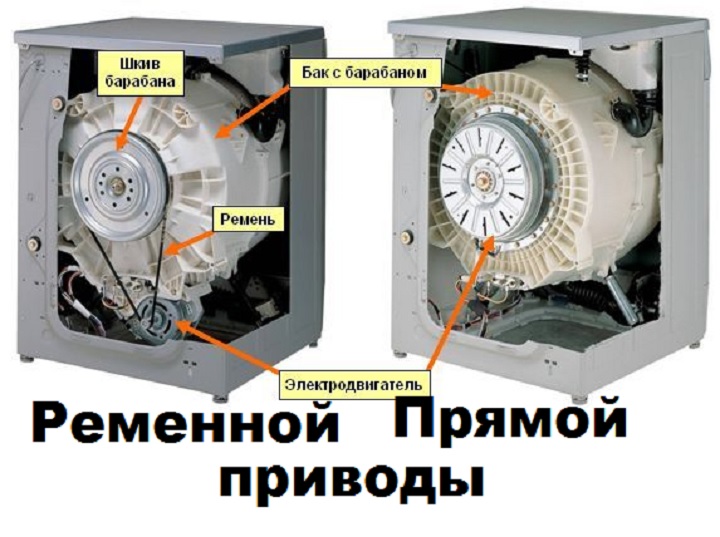 Шкив барабана

Бак с барабаном

Ремень

Электродвигатель

Ременной Прямой

приводы