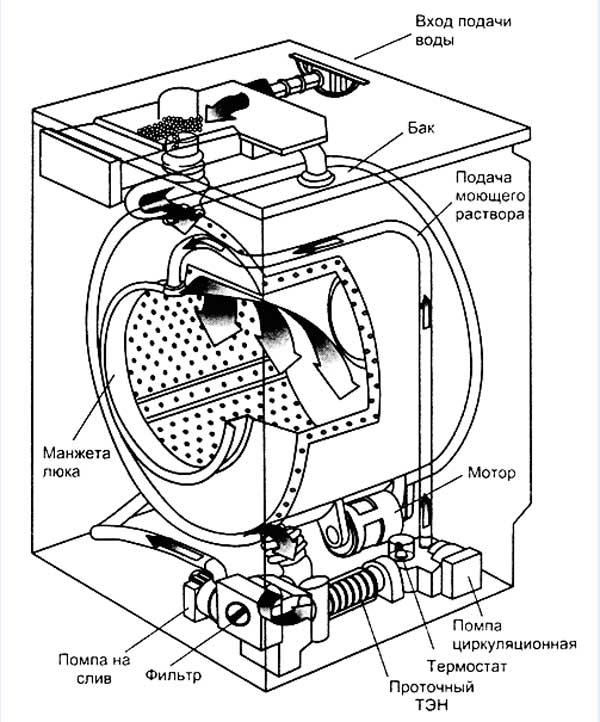 Вход подачи воды

Бак

Подача моющего раствора

Манжета люка

Мотор

Помпа циркуляционная

Термостат

Проточный ТЭН

Фильтр

Помпа на слив